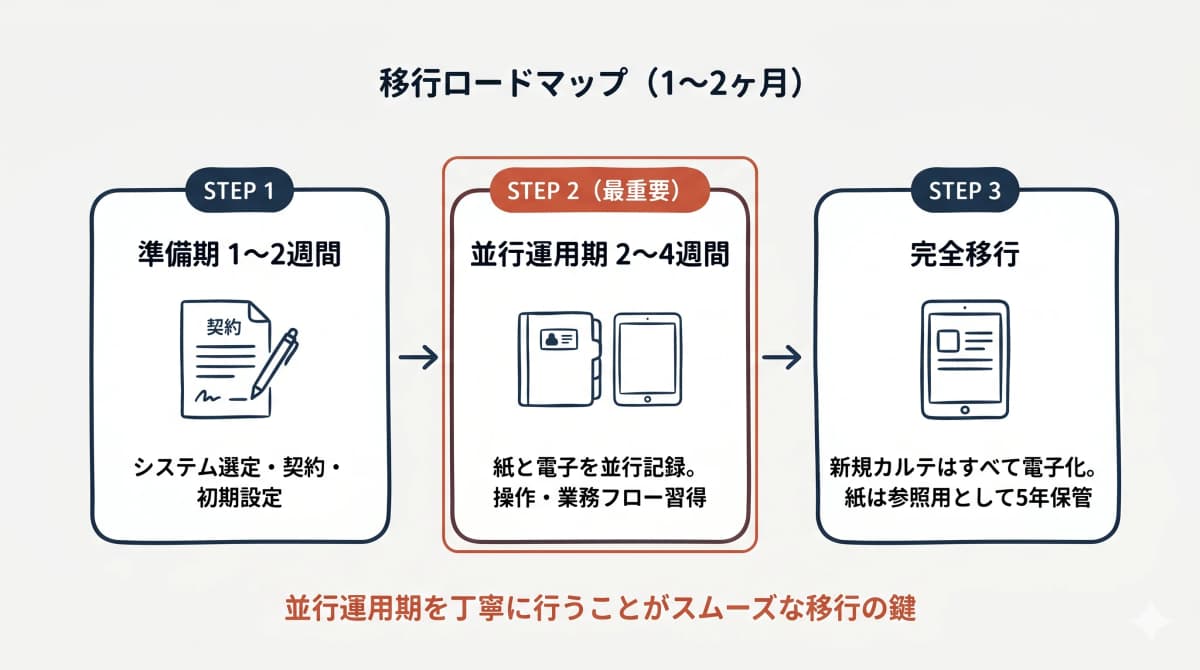 移行ロードマップ（1〜2ヶ月）

STEP 1

準備期 1〜2週間

契約

システム選定・契約・初期設定

STEP 2（最重要）

並行運用期 2〜4週間

紙と電子を並行記録。操作・業務フロー習得

STEP 3

完全移行

新規カルテはすべて電子化。紙は参照用として5年保管

並行運用期を丁寧に行うことがスムーズな移行の鍵