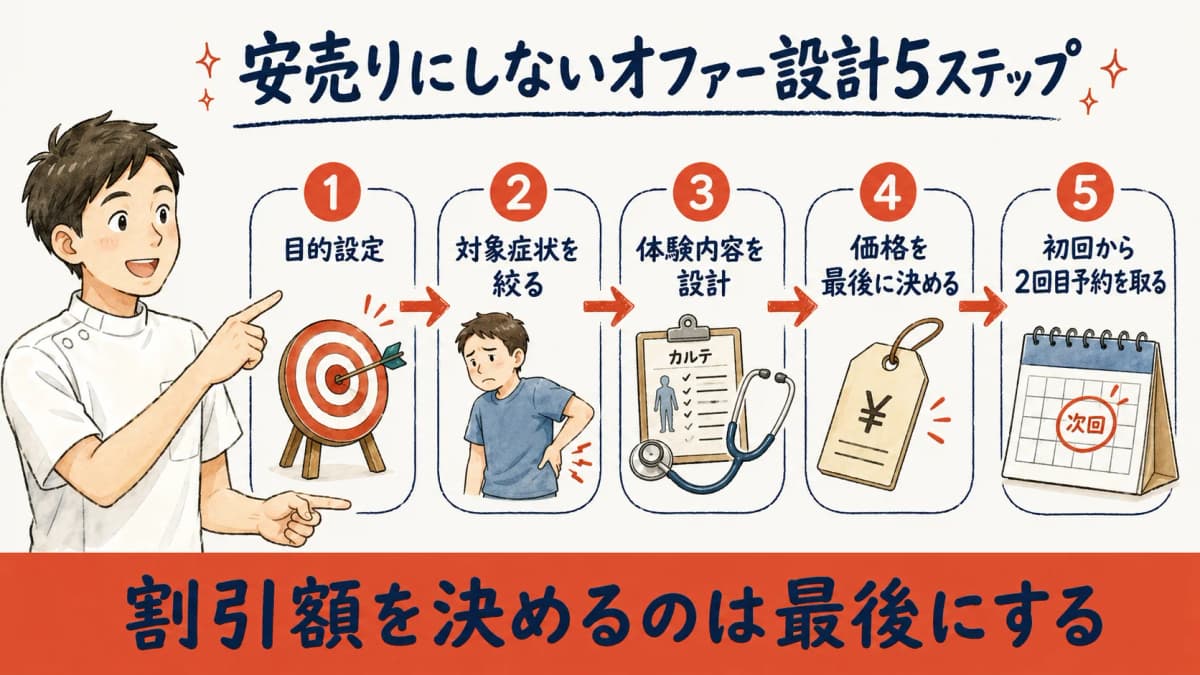 安売りにしないオファー設計5ステップ

1
目的設定

2
対象症状を絞る

3
体験内容を設計

カルテ

4
価格を最後に決める

¥

5
初回から2回目予約を取る

次回

割引額を決めるのは最後にする