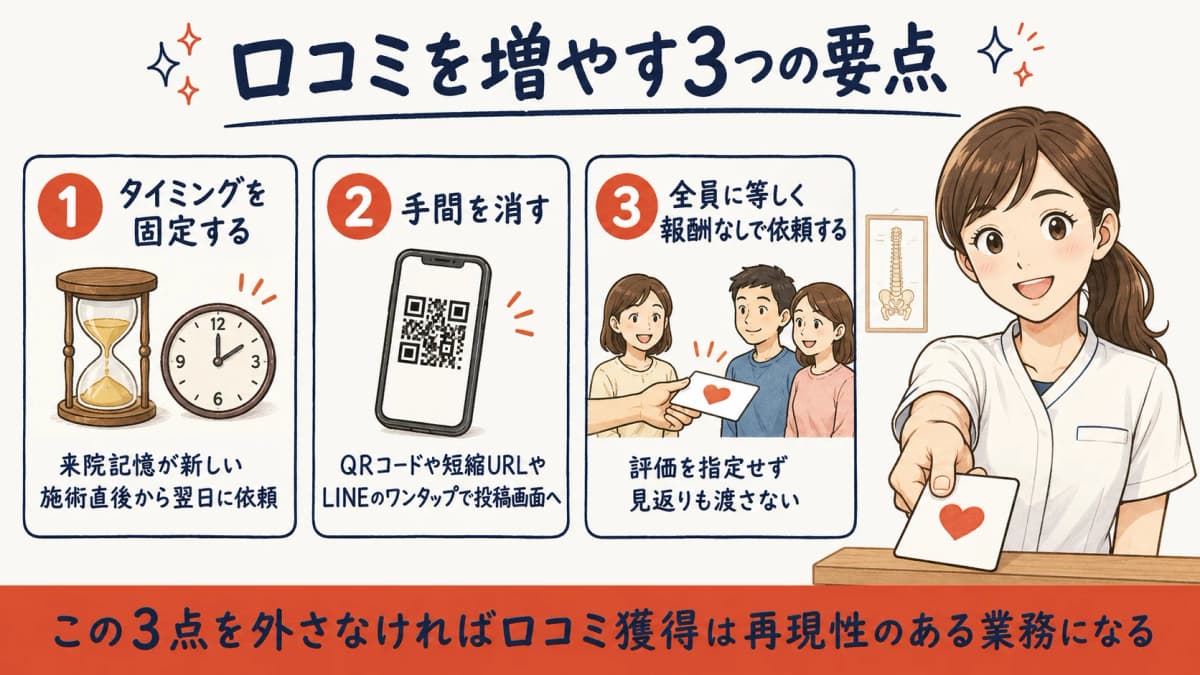 口コミを増やす3つの要点

1 タイミングを固定する

12
3
6
9

来院記憶が新しい施術直後から翌日に依頼

2 手間を消す

QRコードや短縮URLやLINEのワンタップで投稿画面へ

3 全員に等しく報酬なしで依頼する

評価を指定せず見返りも渡さない

この3点を外さなければ口コミ獲得は再現性のある業務になる