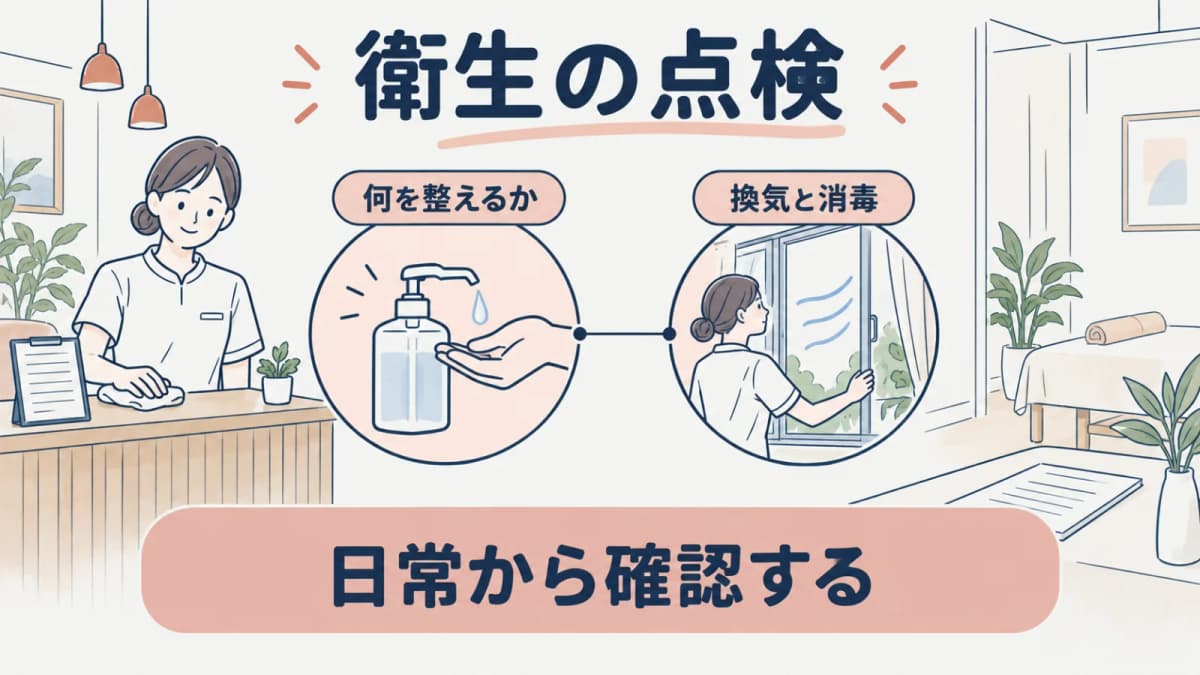 衛生の点検

何を整えるか

換気と消毒

日常から確認する